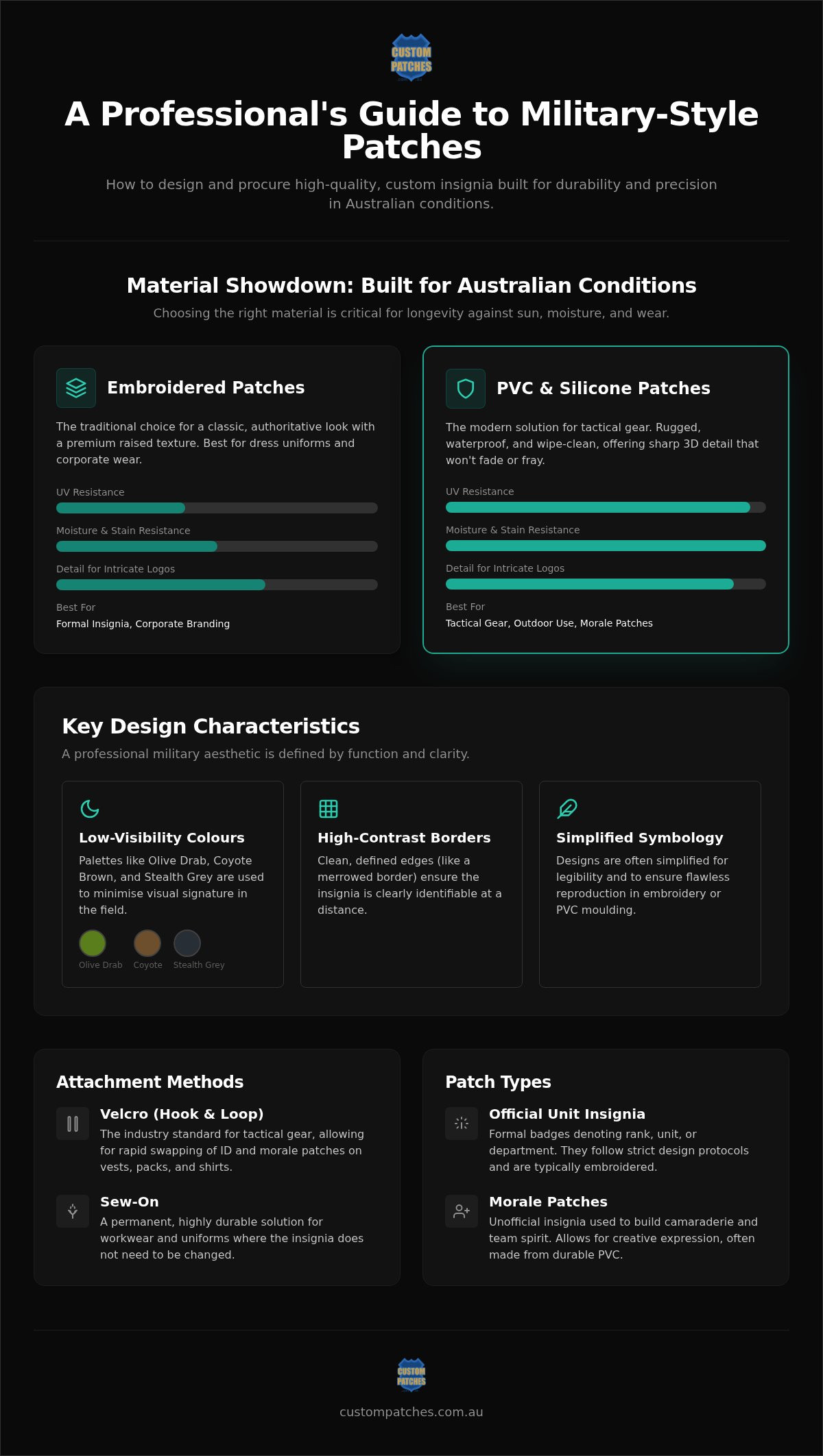 CUSTOM PATCHES

A Professional's Guide to Military-Style Patches

How to design and procure high-quality, custom insignia built for durability and precision in Australian conditions.

Material Showdown: Built for Australian Conditions

Choosing the right material is critical for longevity against sun, moisture, and wear.

Embroidered Patches

The traditional choice for a classic, authoritative look with a premium raised texture. Best for dress uniforms and corporate wear.

UV Resistance

Moisture & Stain Resistance

Detail for Intricate Logos

Best For

Formal Insignia, Corporate Branding

PVC & Silicone Patches

The modern solution for tactical gear. Rugged, waterproof, and wipe-clean, offering sharp 3D detail that won't fade or fray.

UV Resistance

Moisture & Stain Resistance

Detail for Intricate Logos

Best For

Tactical Gear, Outdoor Use, Morale Patches

Key Design Characteristics

A professional military aesthetic is defined by function and clarity.

Low-Visibility Colours

Palettes like Olive Drab, Coyote Brown, and Stealth Grey are used to minimise visual signature in the field.

Olive Drab Coyote Stealth Grey

High-Contrast Borders

Clean, defined edges (like a merrowed border) ensure the insignia is clearly identifiable at a distance.

Simplified Symbology

Designs are often simplified for legibility and to ensure flawless reproduction in embroidery or PVC moulding.

Attachment Methods

Velcro (Hook & Loop)

The industry standard for tactical gear, allowing for rapid swapping of ID and morale patches on vests, packs, and shirts.

Sew-On

A permanent, highly durable solution for workwear and uniforms where the insignia does not need to be changed.

Patch Types

Official Unit Insignia

Formal badges denoting rank, unit, or department. They follow strict design protocols and are typically embroidered.

Morale Patches

Unofficial insignia used to build camaraderie and team spirit. Allows for creative expression, often made from durable PVC.

CUSTOM PATCHES

custompatches.com.au