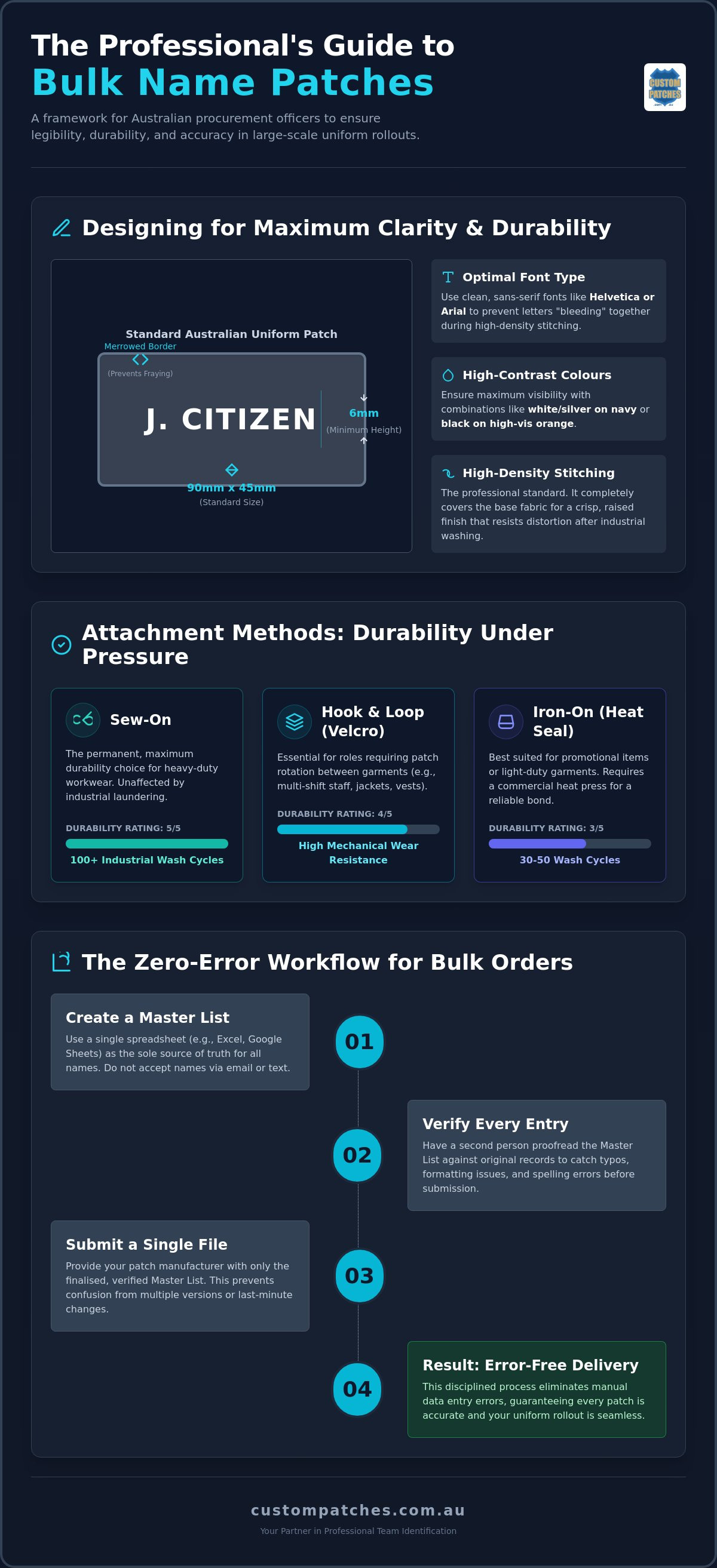 The Professional's Guide to
Bulk Name Patches

CUSTOM PATCHES

A framework for Australian procurement officers to ensure legibility, durability, and accuracy in large-scale uniform rollouts.

Designing for Maximum Clarity & Durability

Standard Australian Uniform Patch
Merrowed Border
(Prevents Fraying)
J. CITIZEN
6mm
(Minimum Height)
90mm x 45mm
(Standard Size)

Optimal Font Type
Use clean, sans-serif fonts like Helvetica or Arial to prevent letters "bleeding" together during high-density stitching.

High-Contrast Colours
Ensure maximum visibility with combinations like white/silver on navy or black on high-vis orange.

High-Density Stitching
The professional standard. It completely covers the base fabric for a crisp, raised finish that resists distortion after industrial washing.

Attachment Methods: Durability Under Pressure

Sew-On
The permanent, maximum durability choice for heavy-duty workwear. Unaffected by industrial laundering.
DURABILITY RATING: 5/5
100+ Industrial Wash Cycles

Hook & Loop (Velcro)
Essential for roles requiring patch rotation between garments (e.g., multi-shift staff, jackets, vests).
DURABILITY RATING: 4/5
High Mechanical Wear Resistance

Iron-On (Heat Seal)
Best suited for promotional items or light-duty garments. Requires a commercial heat press for a reliable bond.
DURABILITY RATING: 3/5
30-50 Wash Cycles

The Zero-Error Workflow for Bulk Orders

Create a Master List
Use a single spreadsheet (e.g., Excel, Google Sheets) as the sole source of truth for all names. Do not accept names via email or text.
01

02
Verify Every Entry
Have a second person proofread the Master List against original records to catch typos, formatting issues, and spelling errors before submission.

Submit a Single File
Provide your patch manufacturer with only the finalised, verified Master List. This prevents confusion from multiple versions or last-minute changes.
03

04
Result: Error-Free Delivery
This disciplined process eliminates manual data entry errors, guaranteeing every patch is accurate and your uniform rollout is seamless.

custompatches.com.au
Your Partner in Professional Team Identification